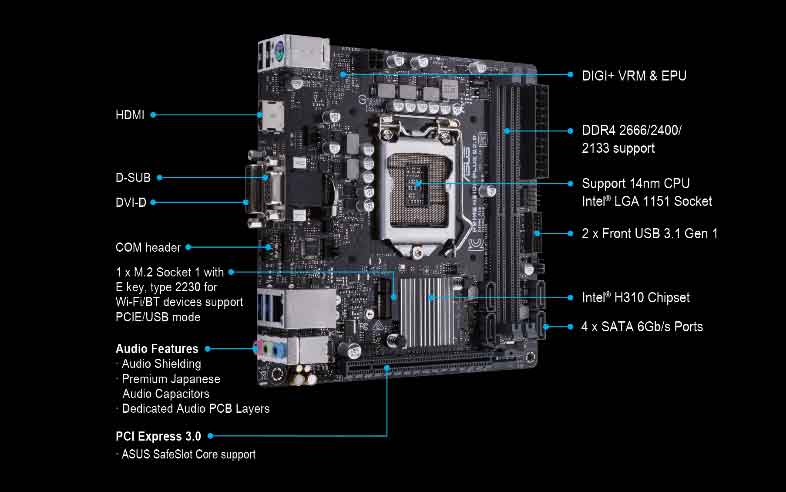 HDMI

D-SUB

DVI-D

COM header

1 x M.2 Socket 1 with E key, type 2230 for Wi-Fi/BT devices support PCIE/USB mode

Audio Features
· Audio Shielding
· Premium Japanese Audio Capacitors
· Dedicated Audio PCB Layers

PCI Express 3.0
· ASUS SafeSlot Core support

DIGI+ VRM & EPU

DDR4 2666/2400/ 2133 support

Support 14nm CPU Intel® LGA 1151 Socket

2 x Front USB 3.1 Gen 1

Intel® H310 Chipset

4 x SATA 6Gb/s Ports